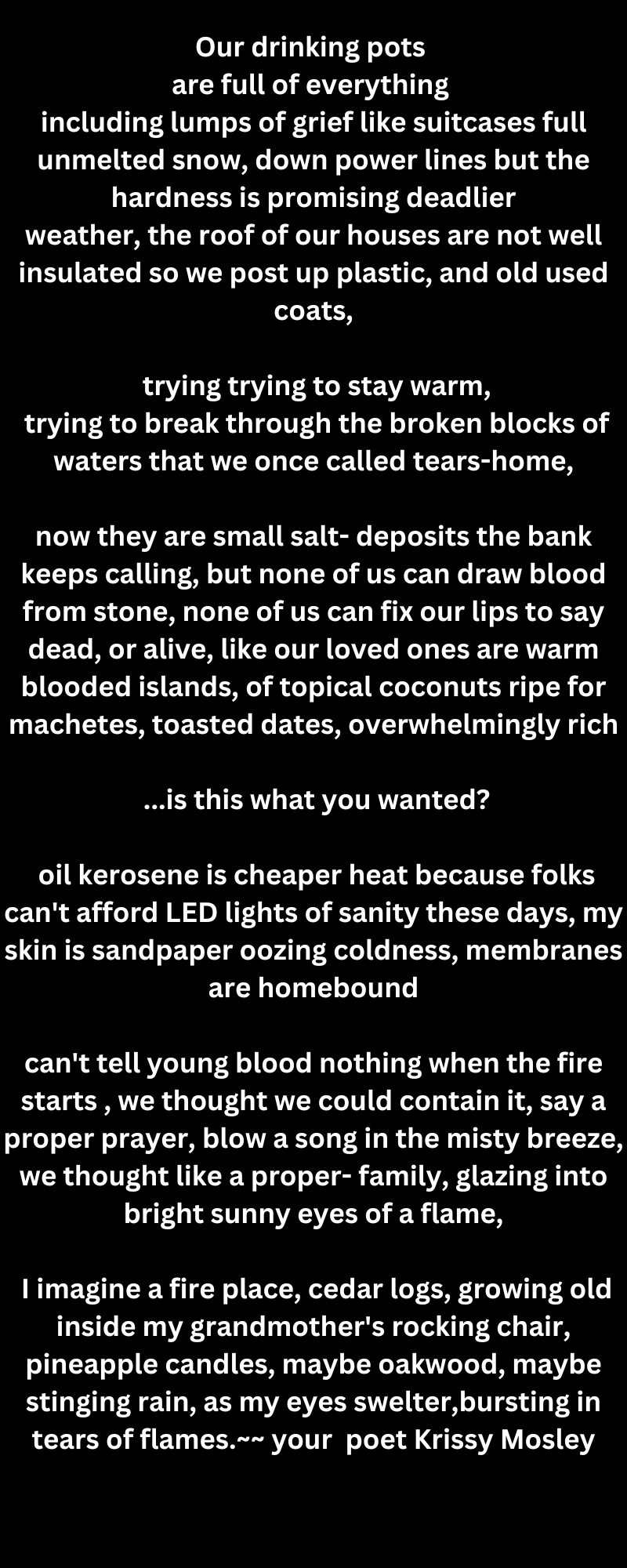 Our drinking pots
are full of everything
including lumps of grief like suitcases full unmelted snow, down power lines but the hardness is promising deadlier
weather, the roof of our houses are not well insulated so we post up plastic, and old used coats,

trying trying to stay warm,
trying to break through the broken blocks of waters that we once called tears-home,

now they are small salt- deposits the bank keeps calling, but none of us can draw blood from stone, none of us can fix our lips to say dead, or alive, like our loved ones are warm blooded islands, of topical coconuts ripe for machetes, toasted dates, overwhelmingly rich

...is this what you wanted?

oil kerosene is cheaper heat because folks can't afford LED lights of sanity these days, my skin is sandpaper oozing coldness, membranes are homebound

can't tell young blood nothing when the fire starts , we thought we could contain it, say a proper prayer, blow a song in the misty breeze, we thought like a proper- family, glazing into bright sunny eyes of a flame,

I imagine a fire place, cedar logs, growing old inside my grandmother's rocking chair, pineapple candles, maybe oakwood, maybe stinging rain, as my eyes swelter,bursting in tears of flames.~~ your poet Krissy Mosley